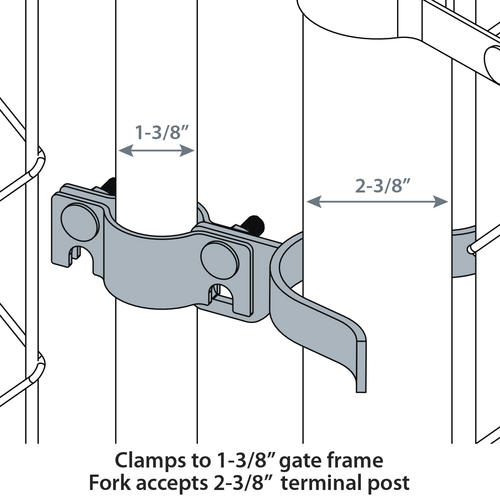 1-3/8”

2-3/8”

Clamps to 1-3/8” gate frame
Fork accepts 2-3/8” terminal post